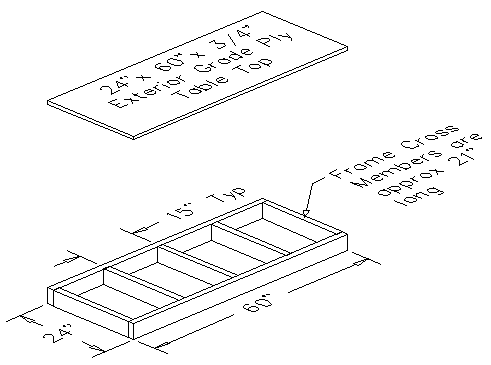 24" x 60" x 3/4"
Exterior Grade Ply
Table Top

Frame Cross
Members are
approx 21"
long

15" Typ

60"

24"